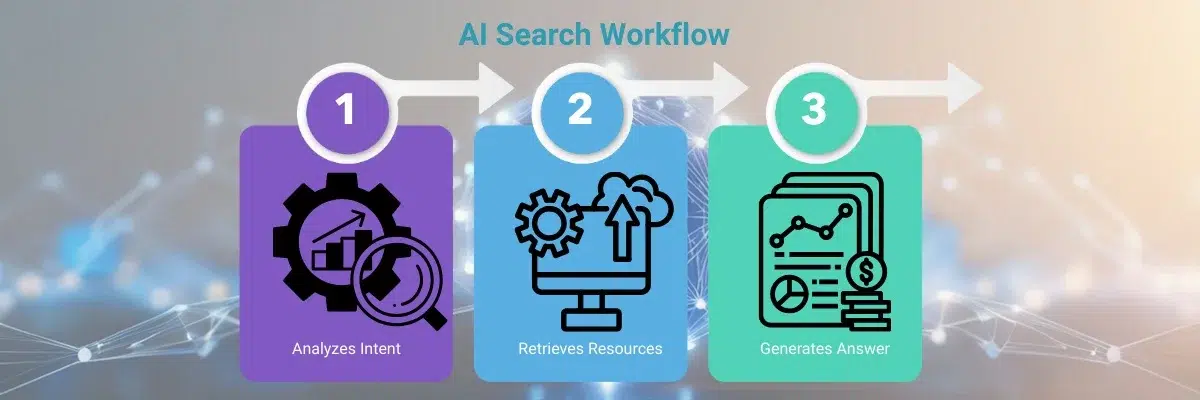 AI Search Workflow

1

Analyzes Intent

2

Retrieves Resources

3

Generates Answer